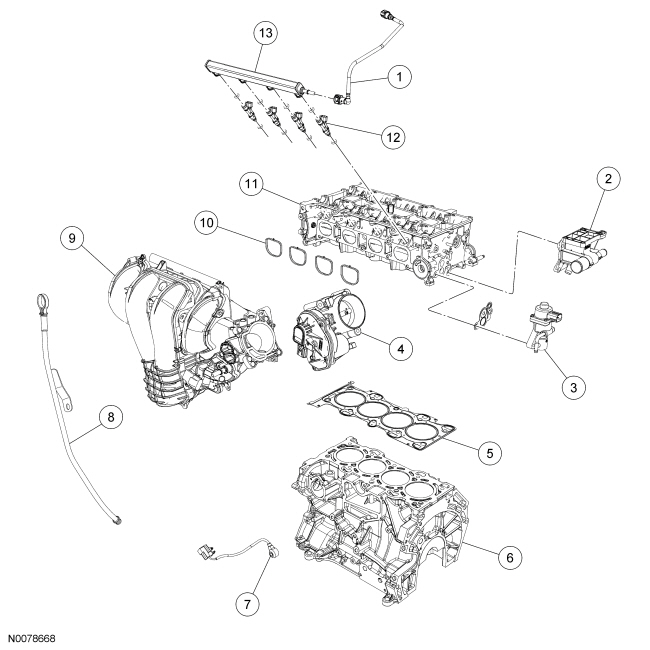 13
1
12
11
2
10
9
4
3
8
5
6
7
N0078668