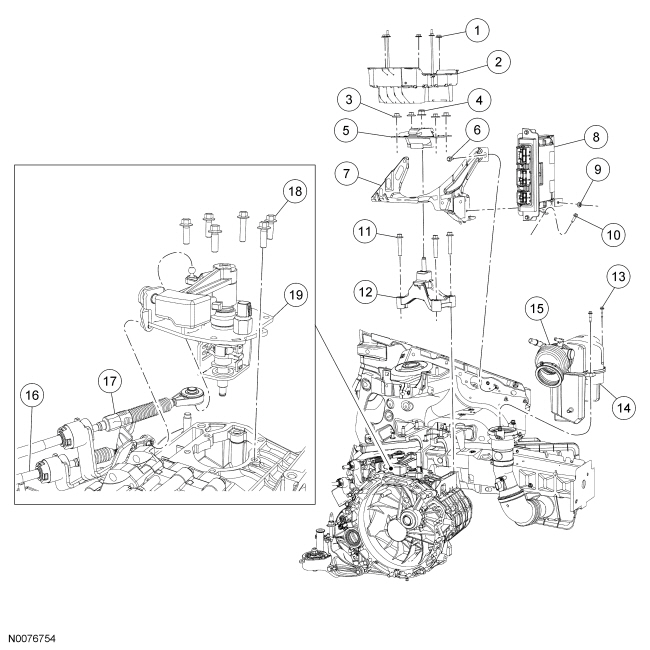 1
2
3
4
5
6
7
8
9
10
11
12
13
14
15
16
17
18
19
N0076754